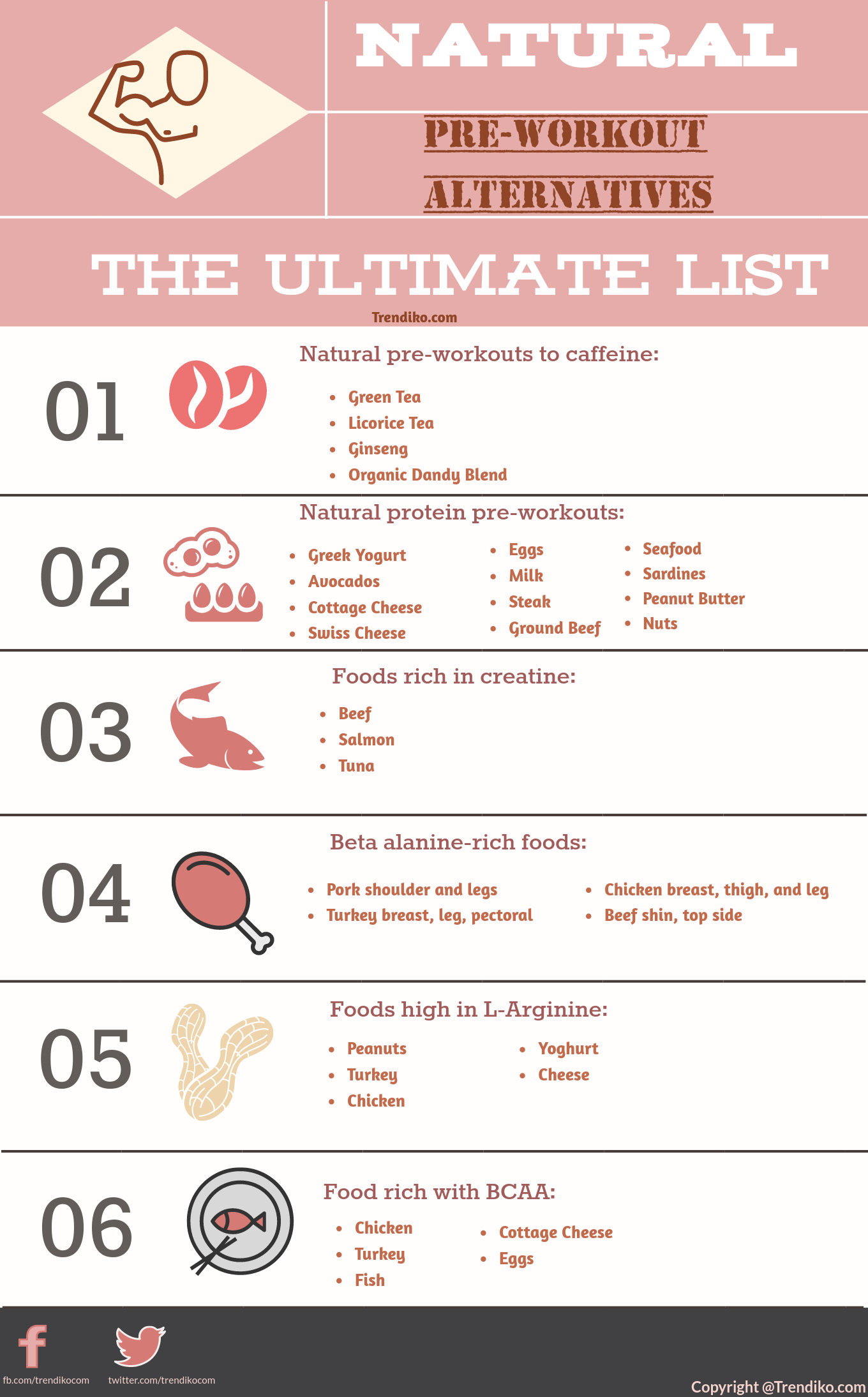 NATURAL

PRE-WORKOUT

ALTERNATIVES

THE ULTIMATE LIST

Trendiko.com

01

Natural pre-workouts to caffeine:

- Green Tea
- Licorice Tea
- Ginseng
- Organic Dandy Blend

02

Natural protein pre-workouts:

- Greek Yogurt
- Avocados
- Cottage Cheese
- Swiss Cheese

- Eggs
- Milk
- Steak
- Ground Beef

- Seafood
- Sardines
- Peanut Butter
- Nuts

03

Foods rich in creatine:

- Beef
- Salmon
- Tuna

04

Beta alanine-rich foods:

- Pork shoulder and legs
- Turkey breast, leg, pectoral

- Chicken breast, thigh, and leg
- Beef shin, top side

05

Foods high in L-Arginine:

- Peanuts
- Turkey
- Chicken

- Yoghurt
- Cheese

06

Food rich with BCAA:

- Chicken
- Turkey
- Fish

- Cottage Cheese
- Eggs

fb.com/trendikocom

twitter.com/trendikocom

Copyright @Trendiko.com